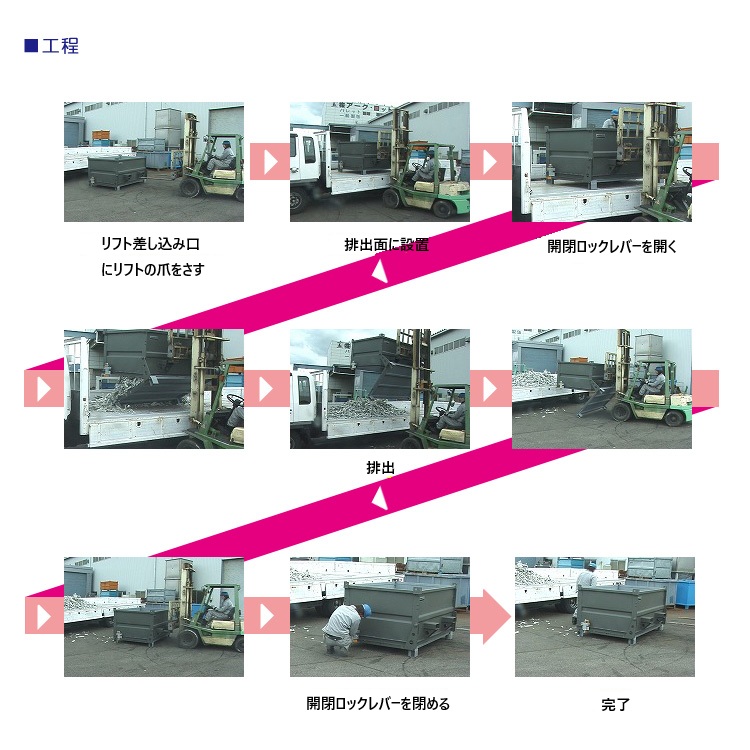 ■工程

リフト差し込み口
にリフトの爪をさす

排出面に設置

開閉ロックレバーを開く

排出

開閉ロックレバーを閉める

完了